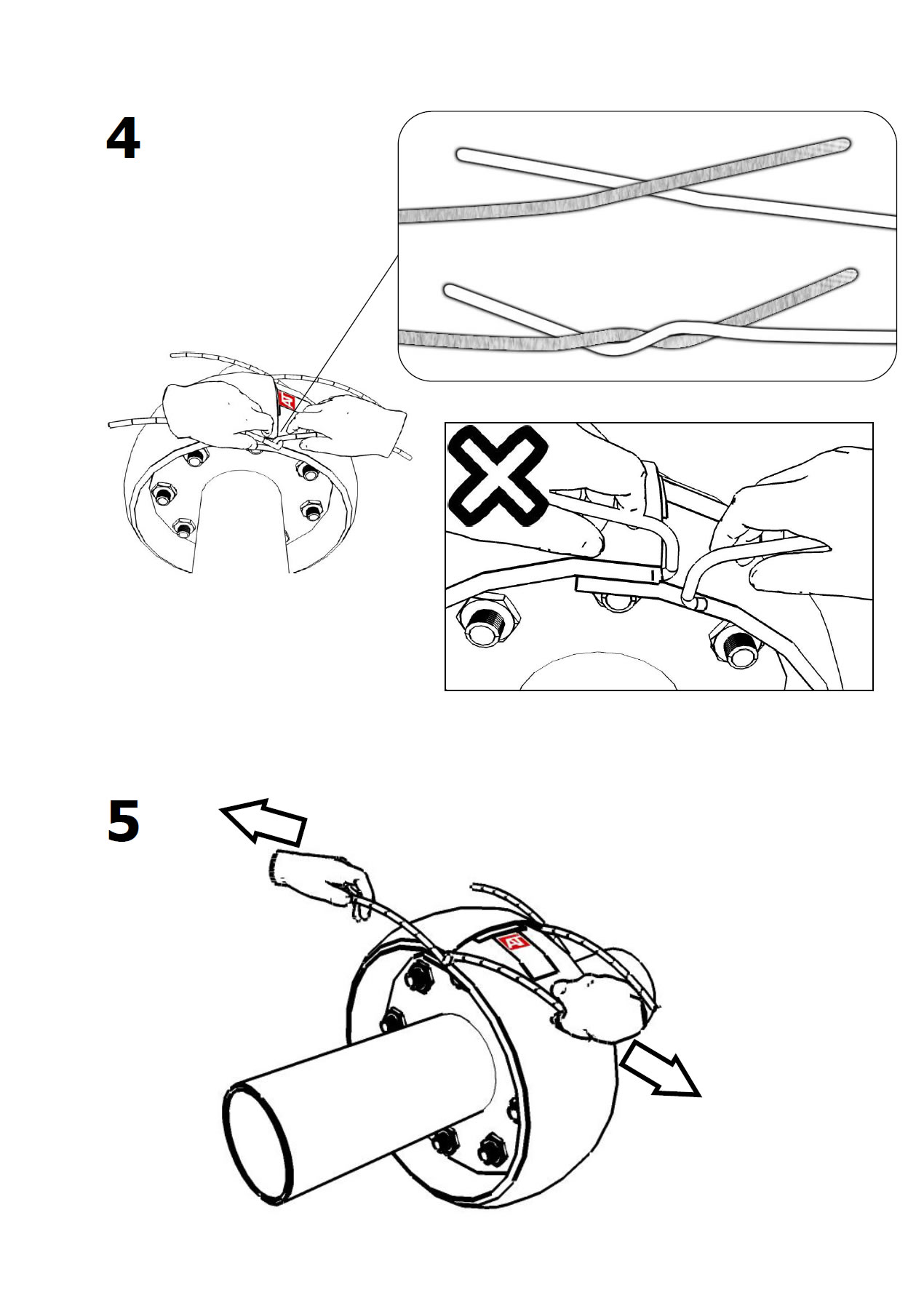 4

5